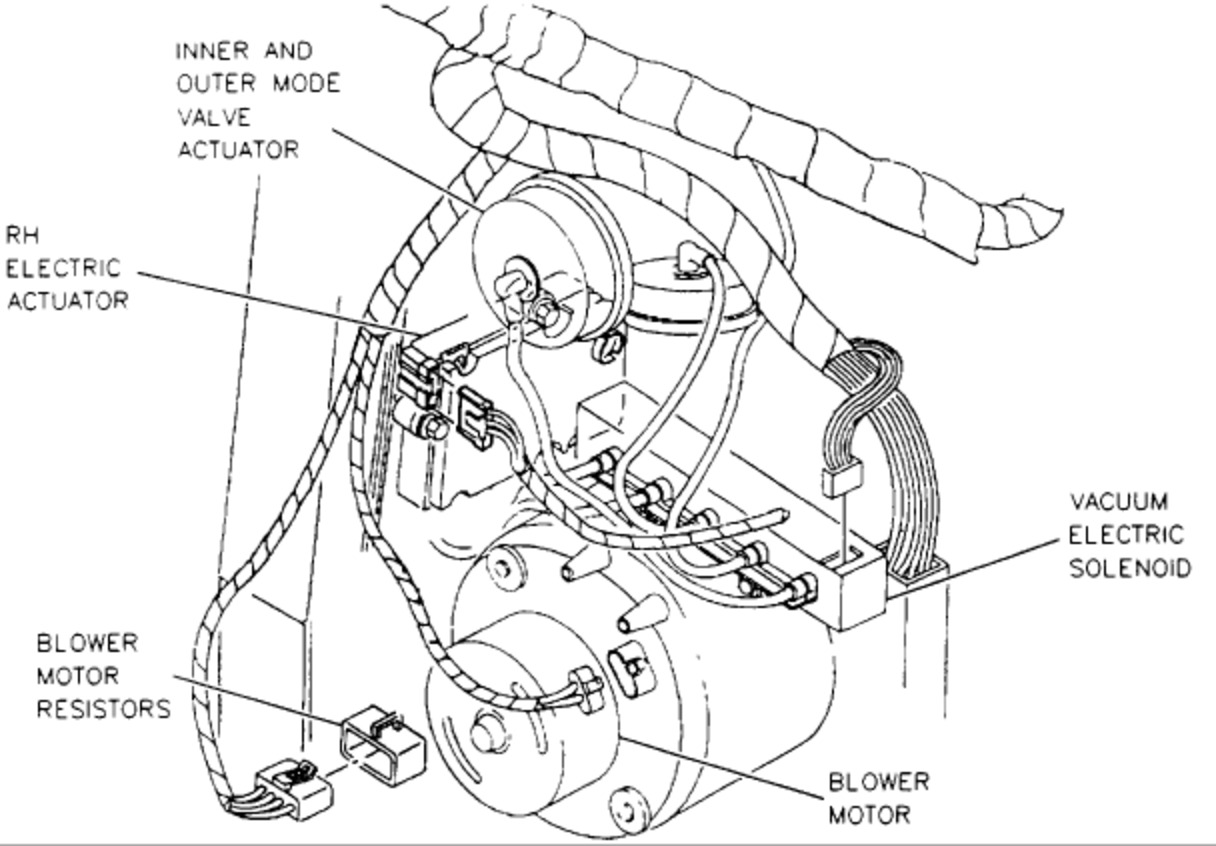 INNER AND OUTER MODE VALVE ACTUATOR

RH ELECTRIC ACTUATOR

VACUUM ELECTRIC SOLENOID

BLOWER MOTOR RESISTORS

BLOWER MOTOR