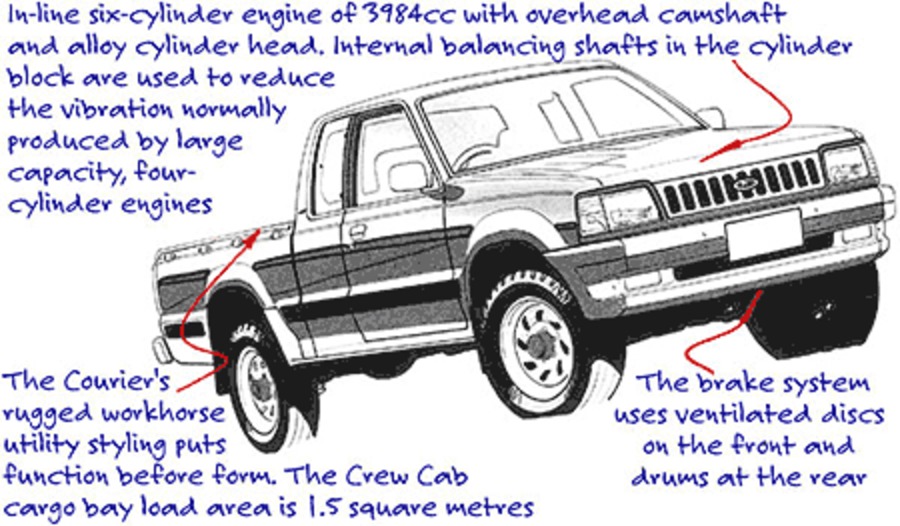 In-line six-cylinder engine of 3984cc with overhead camshaft and alloy cylinder head. Internal balancing shafts in the cylinder block are used to reduce the vibration normally produced by large capacity, four-cylinder engines

The Courier's rugged workhorse utility styling puts function before form. The Crew Cab cargo bay load area is 1.5 square metres

The brake system uses ventilated discs on the front and drums at the rear